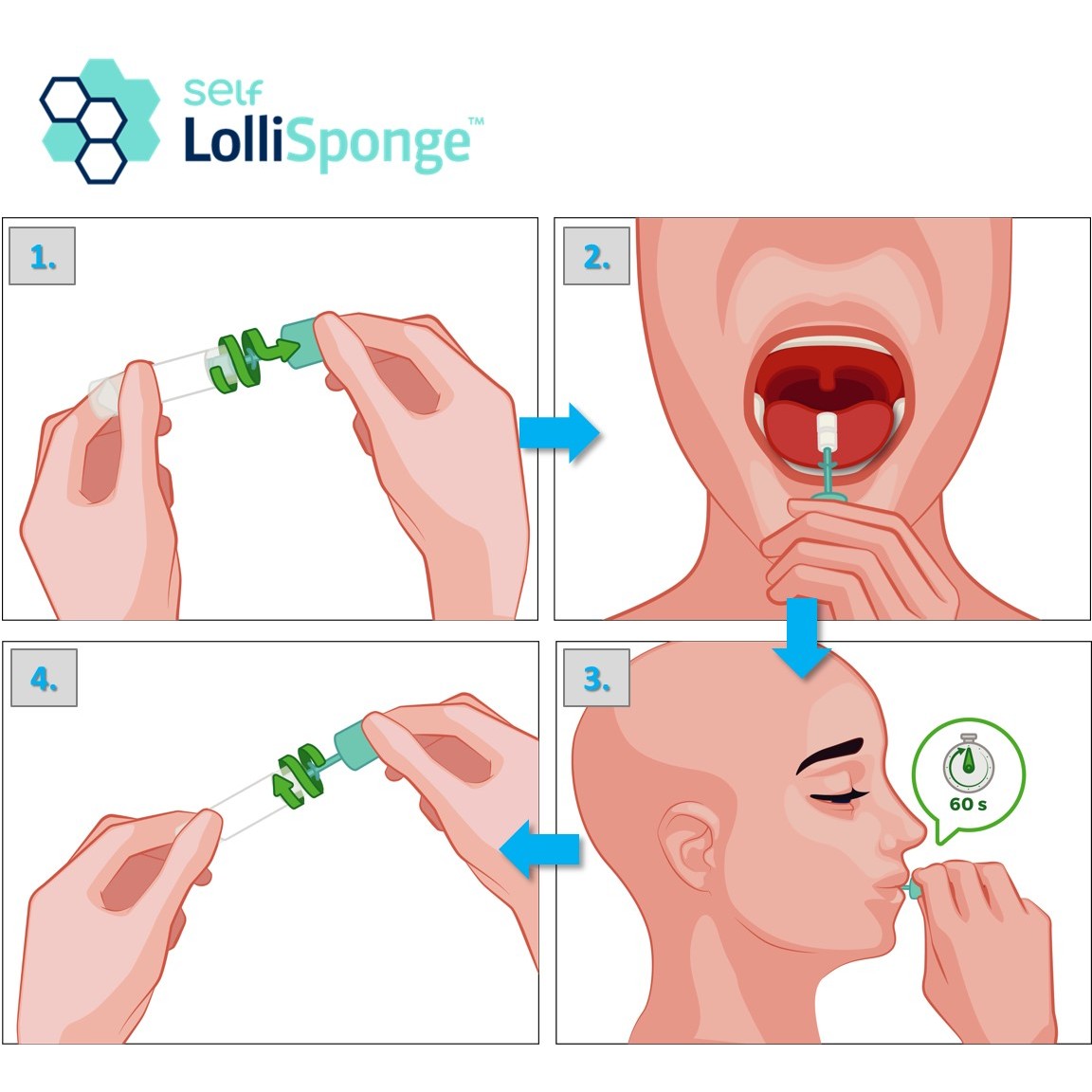 self
LolliSponge™

1.

2.

4.

3.

60 s